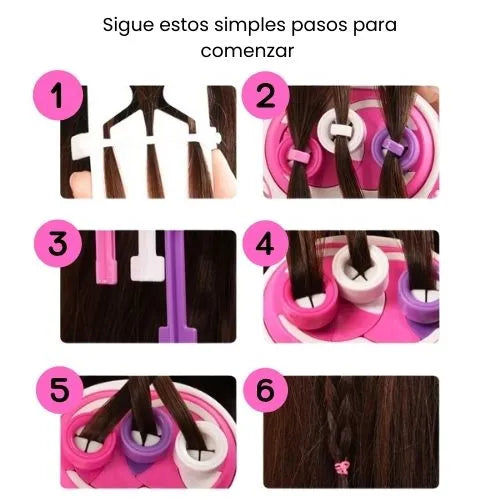 Sigue estos simples pasos para comenzar

1

2

3

4

5

6